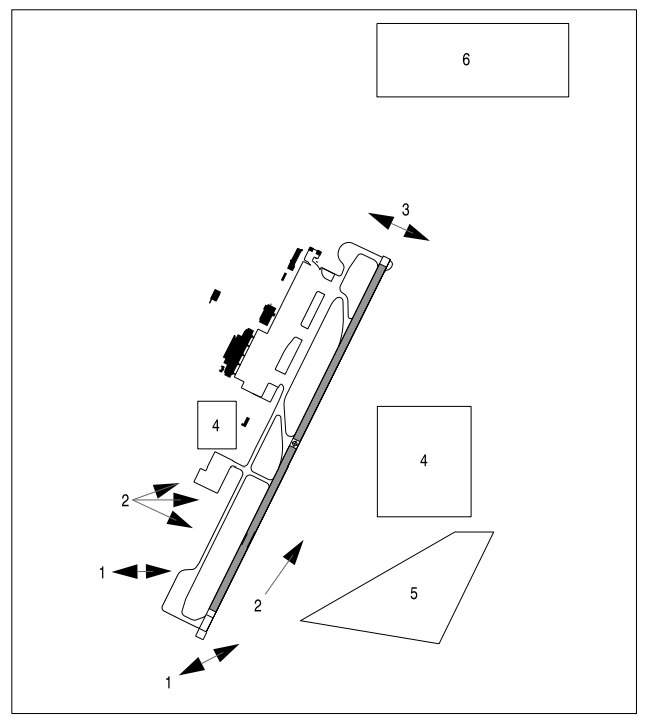 6

3

4

4

2

1

2

5

1